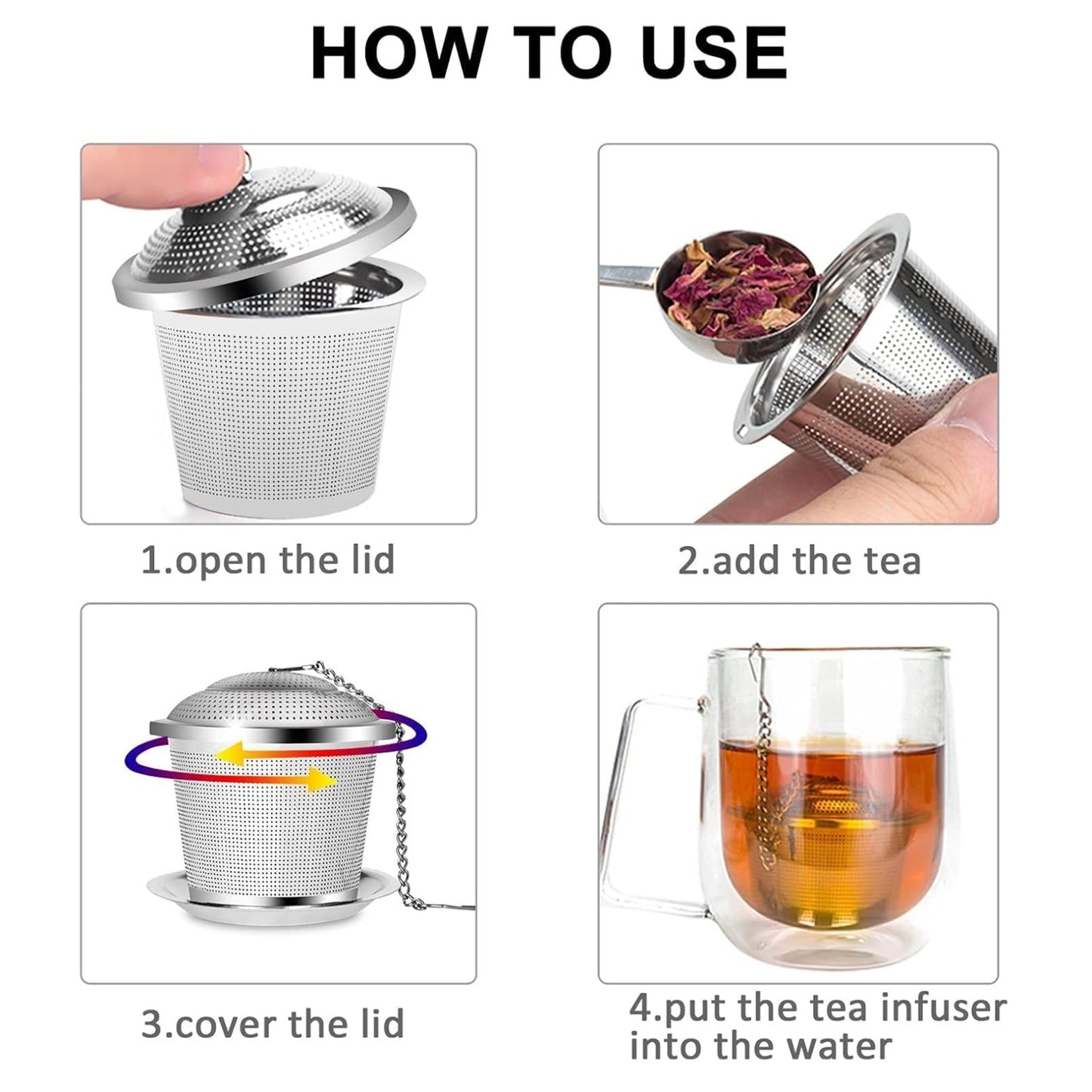 HOW TO USE

1.open the lid

2.add the tea

3.cover the lid

4.put the tea infuser into the water