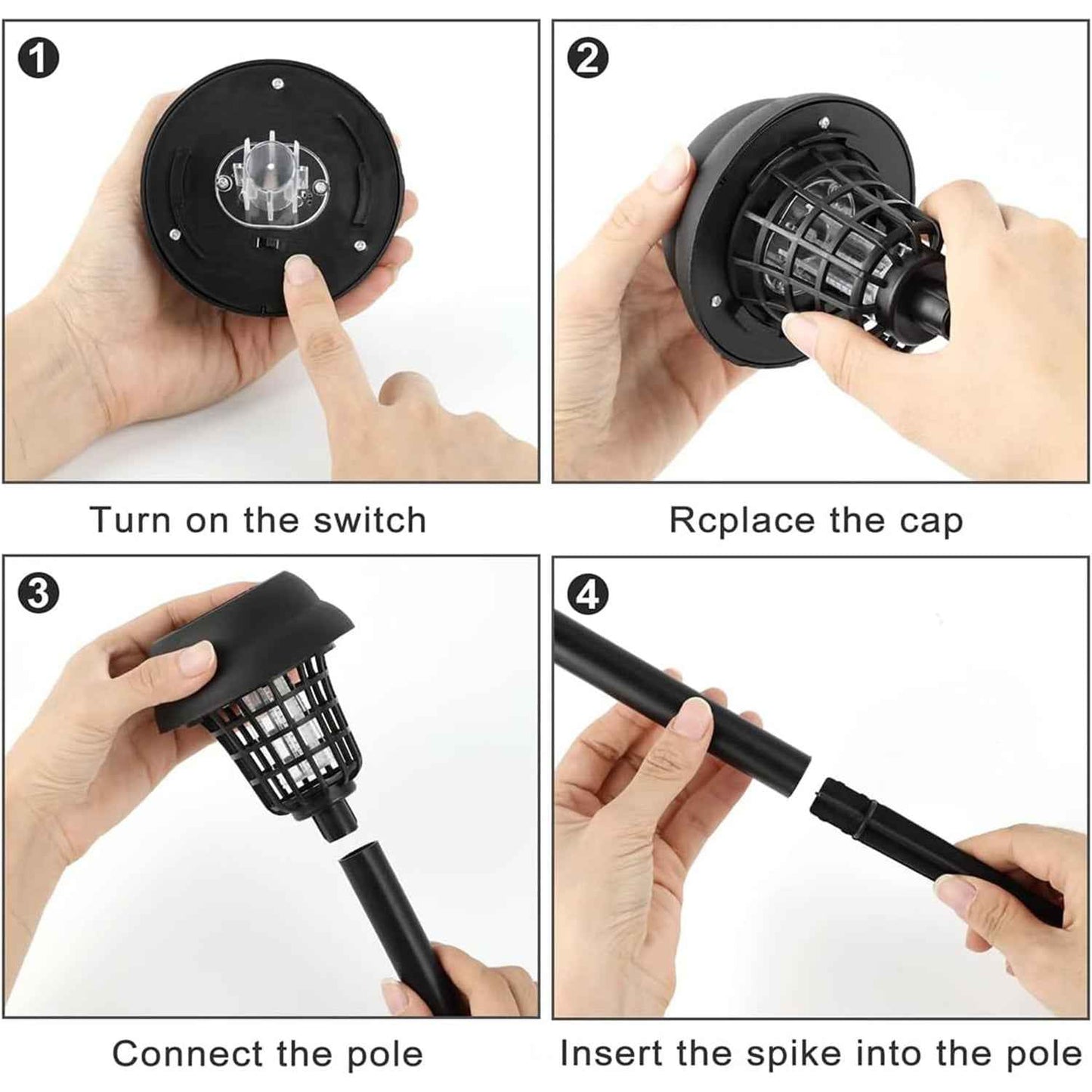 1
Turn on the switch

2
Rcplace the cap

3
Connect the pole

4
Insert the spike into the pole