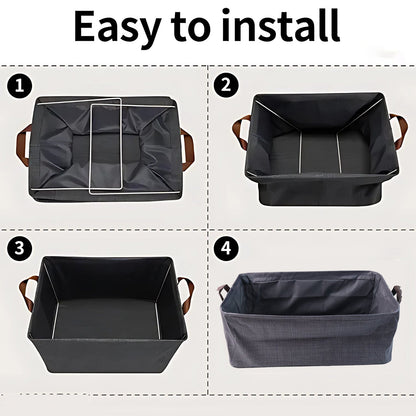 Easy to install

1

2

3

4