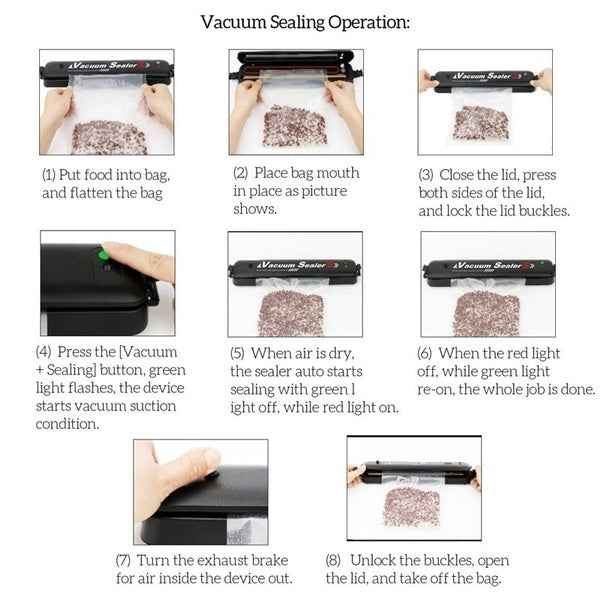 Vacuum Sealing Operation:

Vacuum Sealer

(1) Put food into bag, and flatten the bag

(2) Place bag mouth in place as picture shows.

Vacuum Sealer

(3) Close the lid, press both sides of the lid, and lock the lid buckles.

(4) Press the [Vacuum + Sealing] button, green light flashes, the device starts vacuum suction condition.

Vacuum Sealer

(5) When air is dry, the sealer auto starts sealing with green l ight off, while red light on.

Vacuum Sealer

(6) When the red light off, while green light re-on, the whole job is done.

(7) Turn the exhaust brake for air inside the device out.

(8) Unlock the buckles, open the lid, and take off the bag.