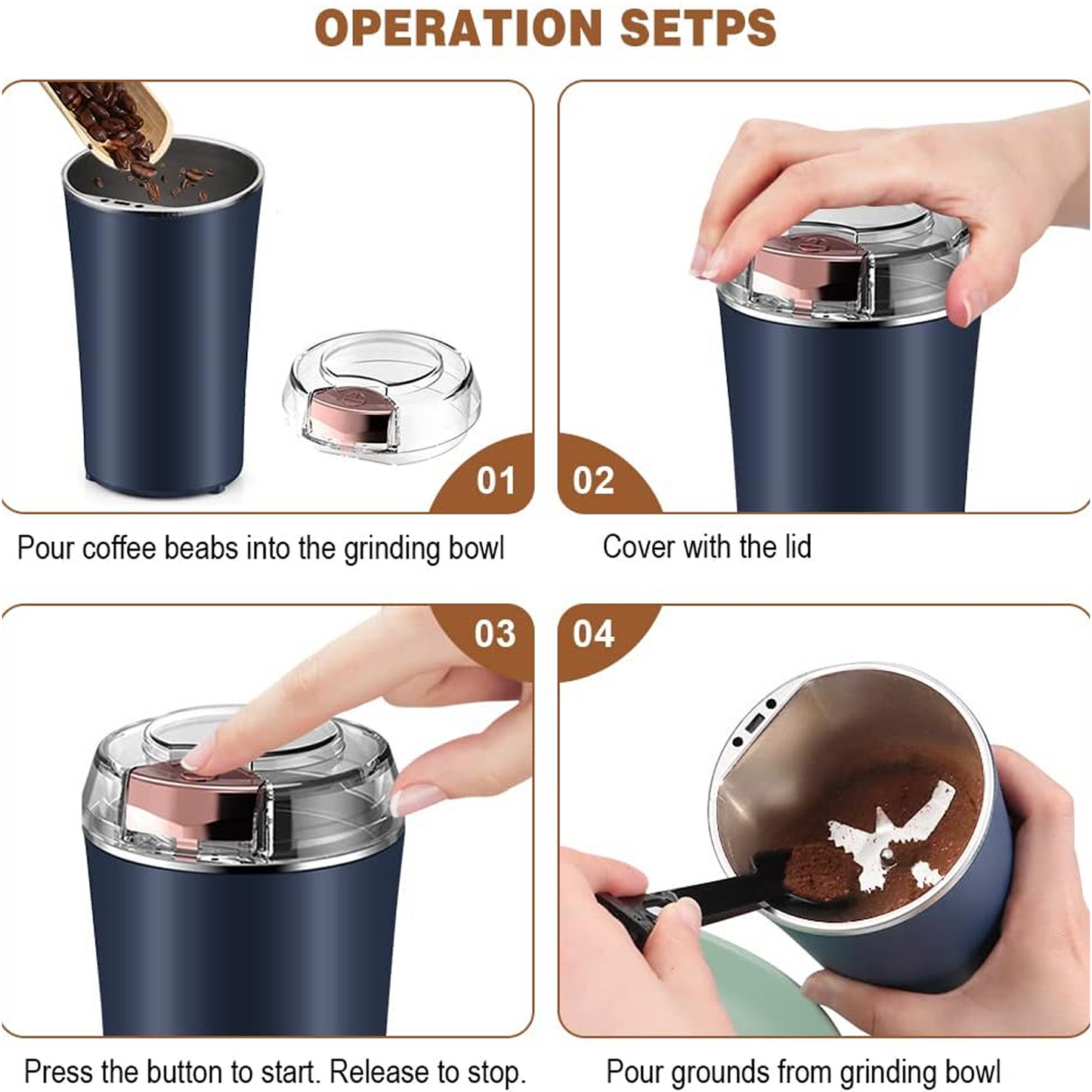 OPERATION SETPS

01

Pour coffee beabs into the grinding bowl

02

Cover with the lid

03

Press the button to start. Release to stop.

04

Pour grounds from grinding bowl