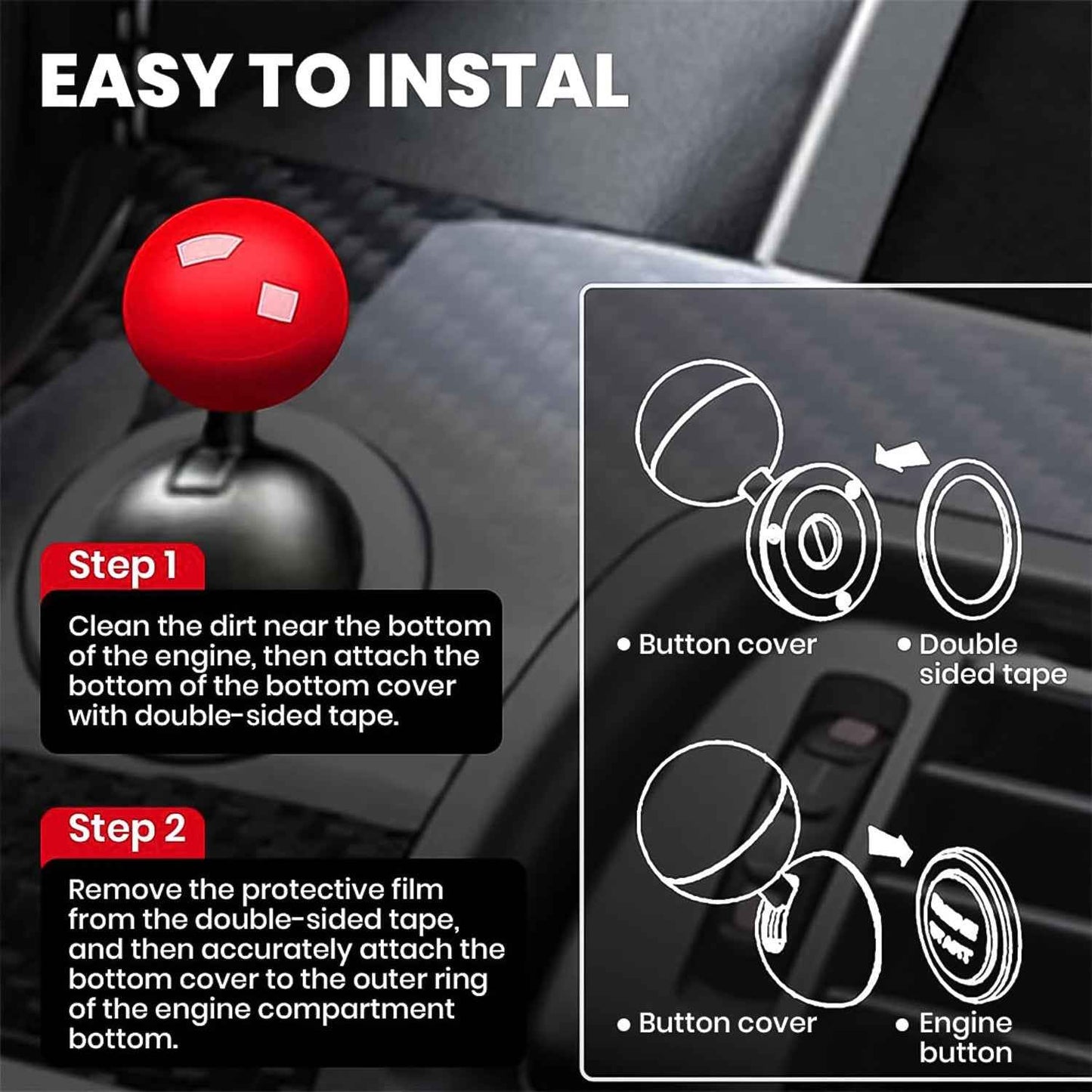 EASY TO INSTAL

Step 1

Clean the dirt near the bottom of the engine, then attach the bottom of the bottom cover with double-sided tape.

Step 2

Remove the protective film from the double-sided tape, and then accurately attach the bottom cover to the outer ring of the engine compartment bottom.

• Button cover

• Double sided tape

• Button cover

• Engine button