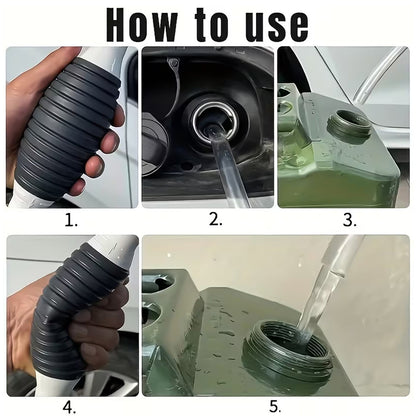 How to use

1.

2.

3.

4.

5.