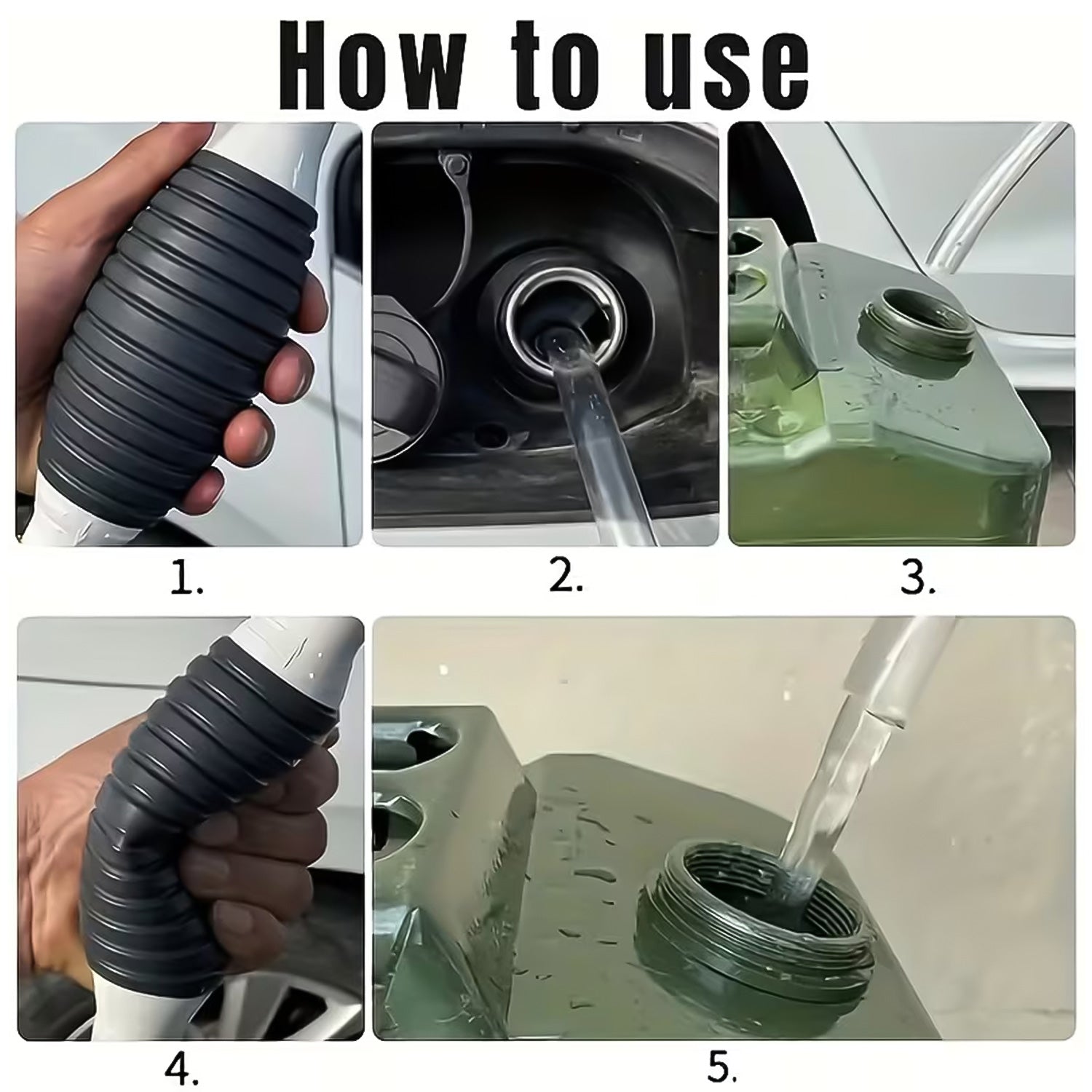 How to use

1.

2.

3.

4.

5.